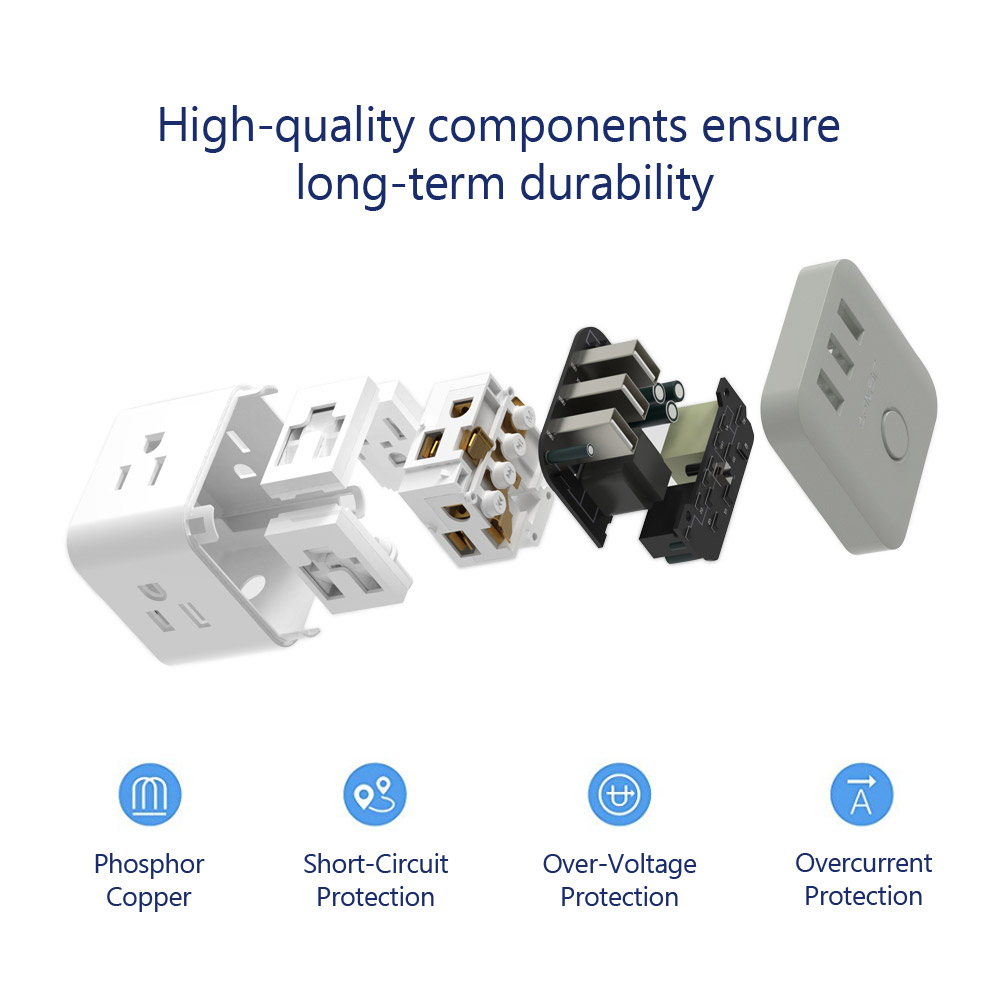 High-quality components ensure long-term durability

Phosphor Copper

Short-Circuit Protection

Over-Voltage Protection

Overcurrent Protection