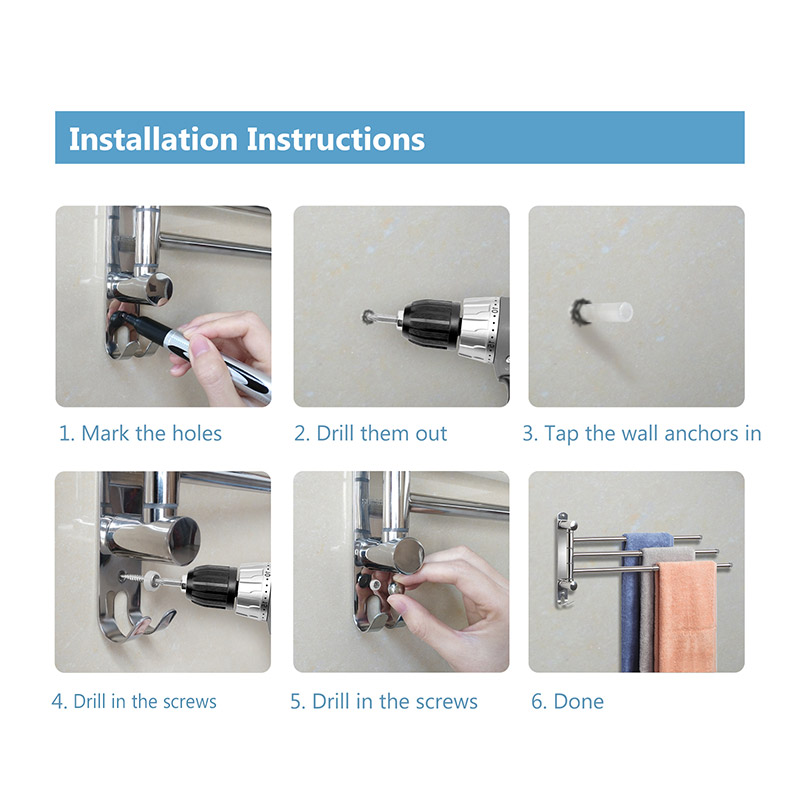 Installation Instructions

1. Mark the holes

2. Drill them out

3. Tap the wall anchors in

4. Drill in the screws

5. Drill in the screws

6. Done