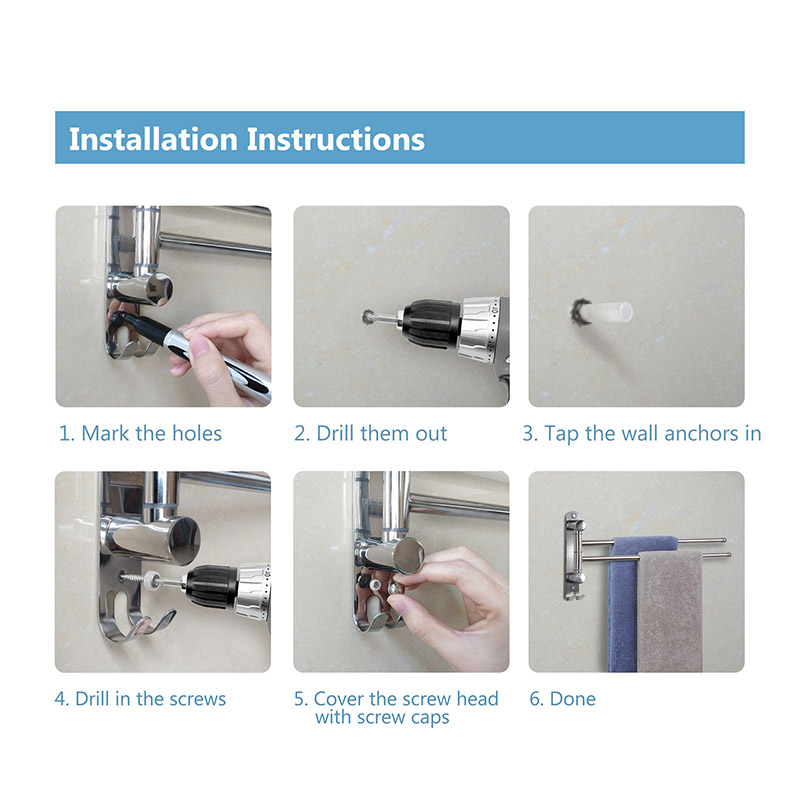 Installation Instructions

1. Mark the holes

2. Drill them out

3. Tap the wall anchors in

4. Drill in the screws

5. Cover the screw head with screw caps

6. Done