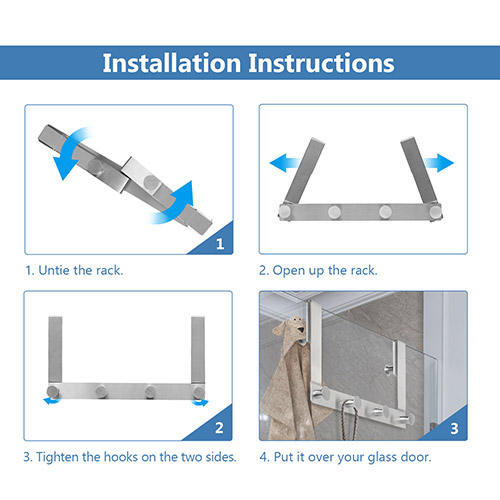 Installation Instructions

1

1. Untie the rack.

2. Open up the rack.

2

3. Tighten the hooks on the two sides.

3

4. Put it over your glass door.